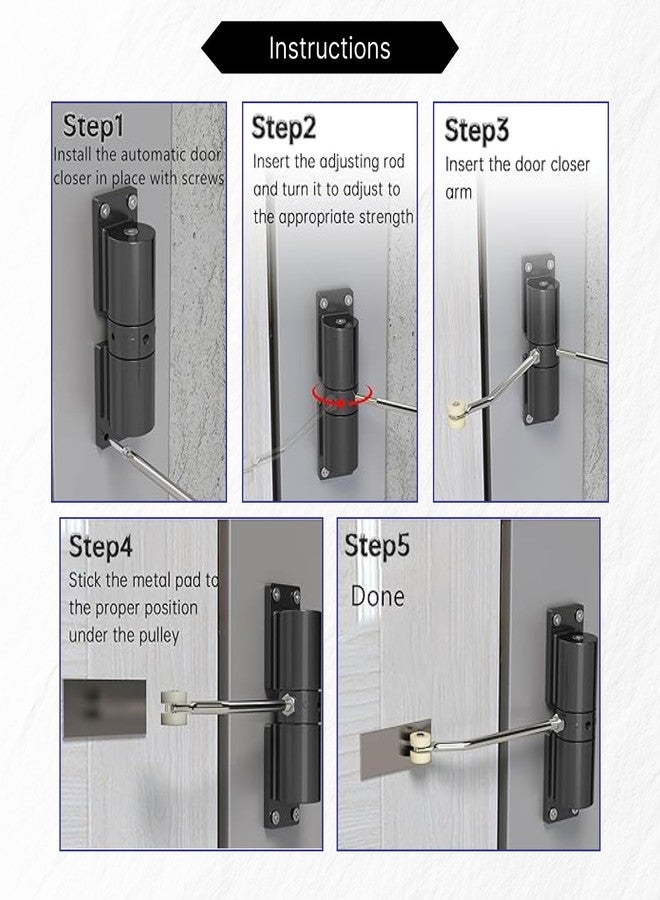 Instructions

Step1
Install the automatic door closer in place with screws

Step2
Insert the adjusting rod and turn it to adjust to the appropriate strength

Step3
Insert the door closer arm

Step4
Stick the metal pad to the proper position under the pulley

Step5
Done